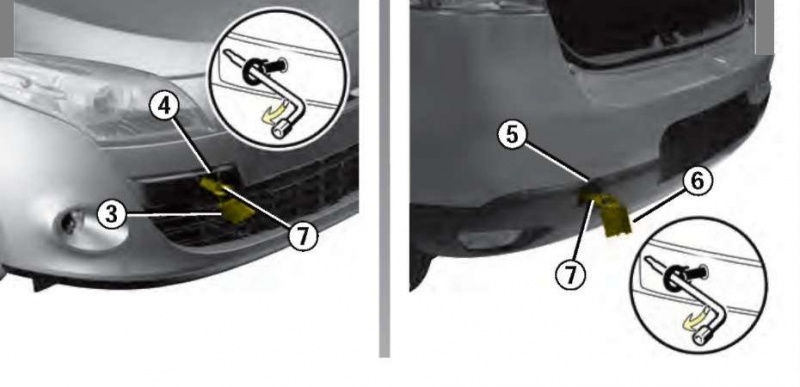 4
3
7
5
6
7